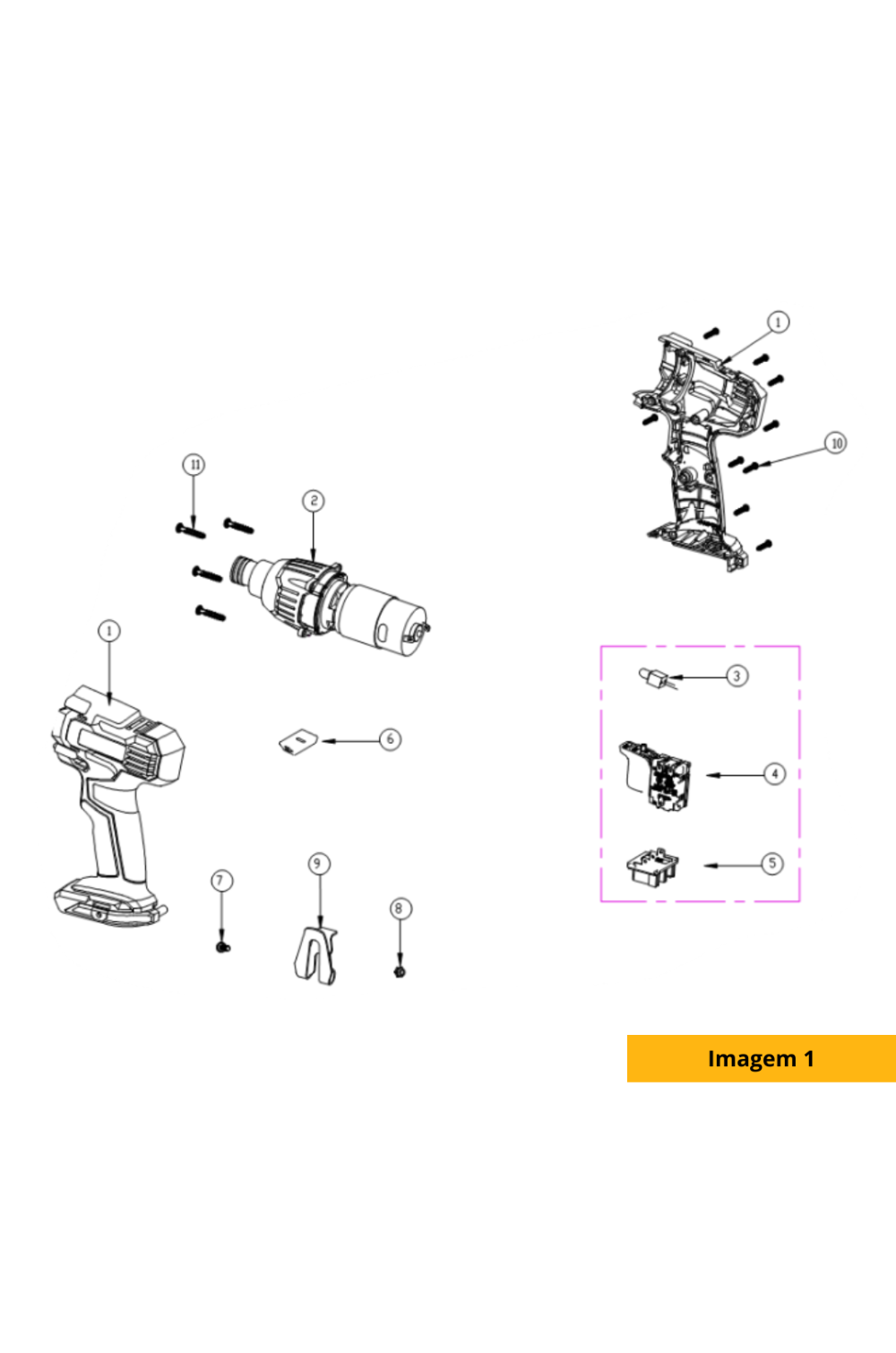 1

10

11

2

1

3

6

4

5

7

9

8

Imagem 1